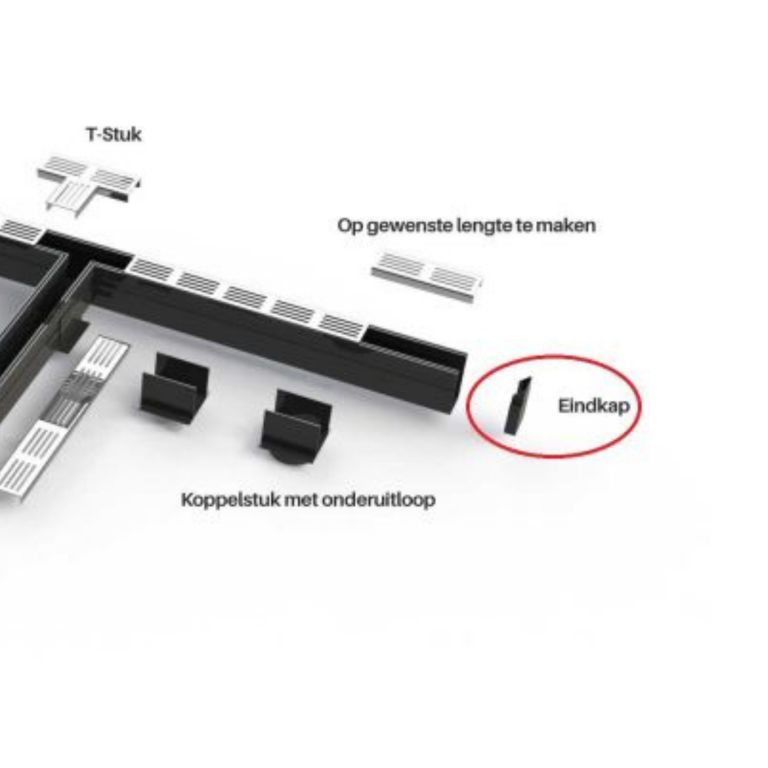 T-Stuk

Op gewenste lengte te maken

Eindkap

Koppelstuk met onderuitloop