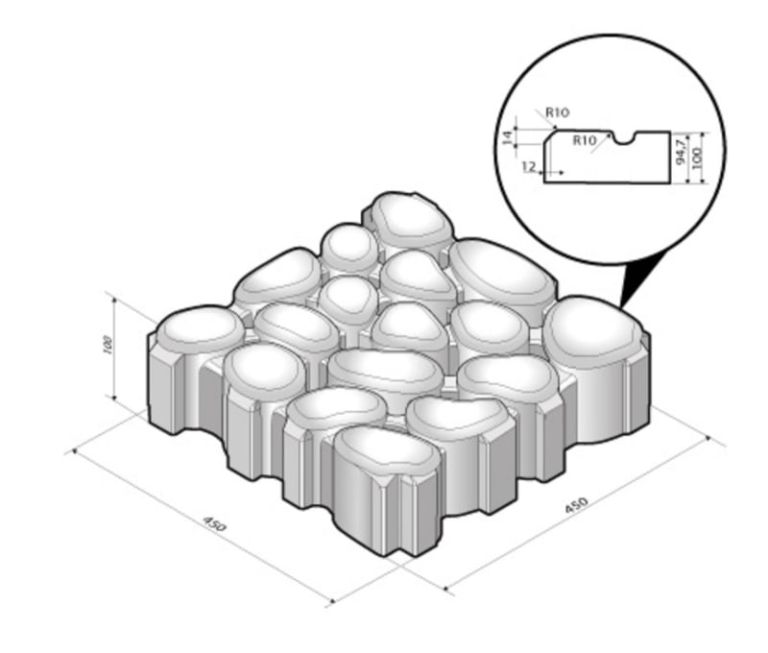 R10
14
R10
12
94,7
100
100
450
450